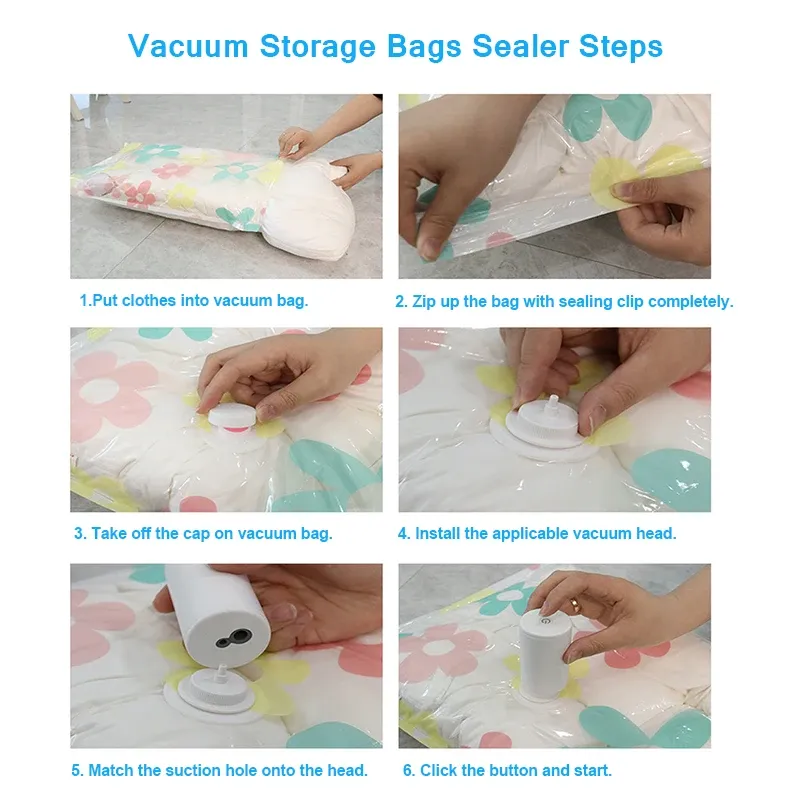 Vacuum Storage Bags Sealer Steps

1.Put clothes into vacuum bag.

2. Zip up the bag with sealing clip completely.

3. Take off the cap on vacuum bag.

4. Install the applicable vacuum head.

5. Match the suction hole onto the head.

6. Click the button and start.